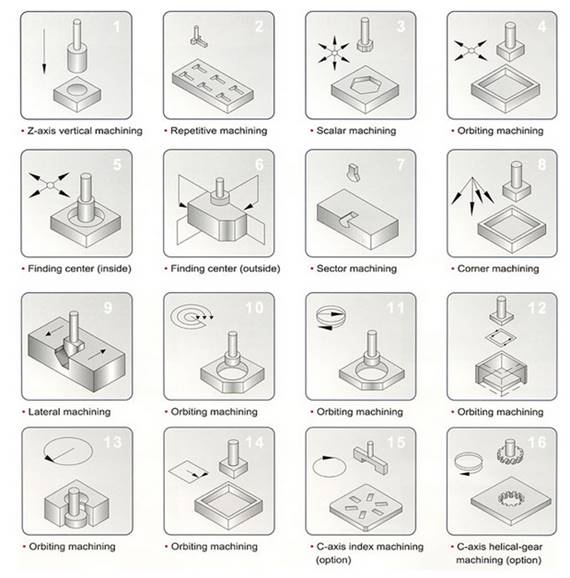 1
• Z-axis vertical machining

2
• Repetitive machining

3
• Scalar machining

4
• Orbiting machining

5
• Finding center (inside)

6
• Finding center (outside)

7
• Sector machining

8
• Corner machining

9
• Lateral machining

10
• Orbiting machining

11
• Orbiting machining

12
• Orbiting machining

13
• Orbiting machining

14
• Orbiting machining

15
• C-axis index machining (option)

16
• C-axis helical-gear machining (option)